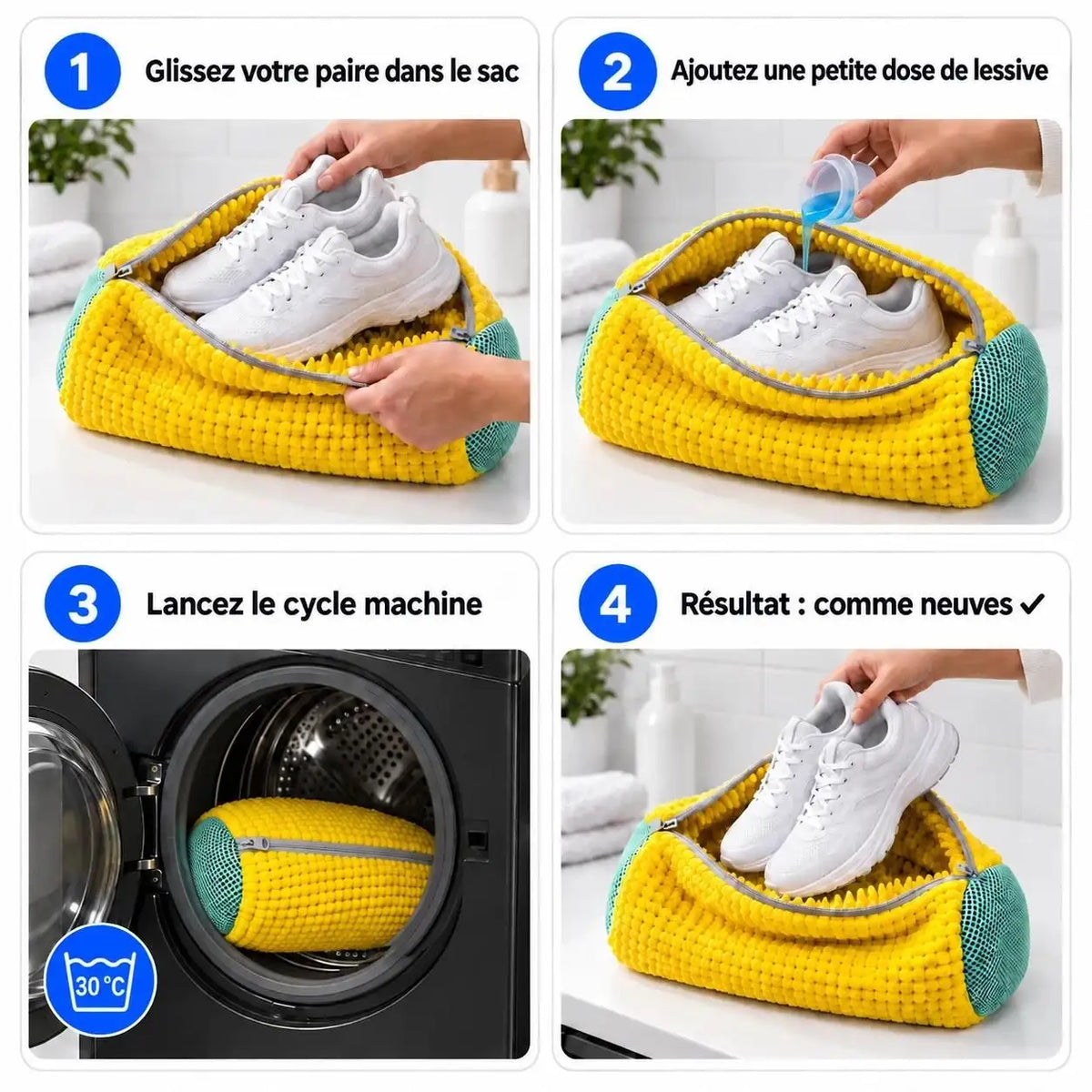 1 Glissez votre paire dans le sac

2 Ajoutez une petite dose de lessive

3 Lancez le cycle machine

30°C

4 Résultat : comme neuves ✓